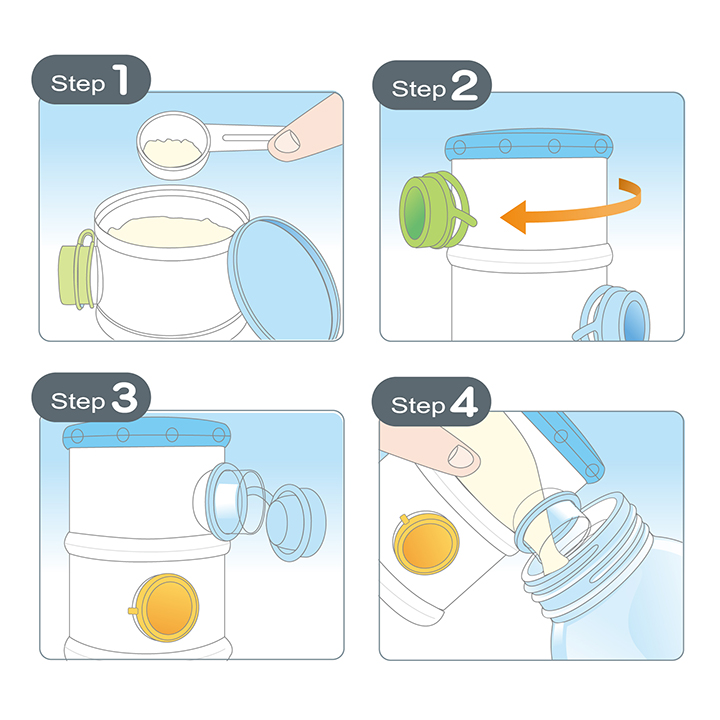 Step 1

Step 2

Step 3

Step 4